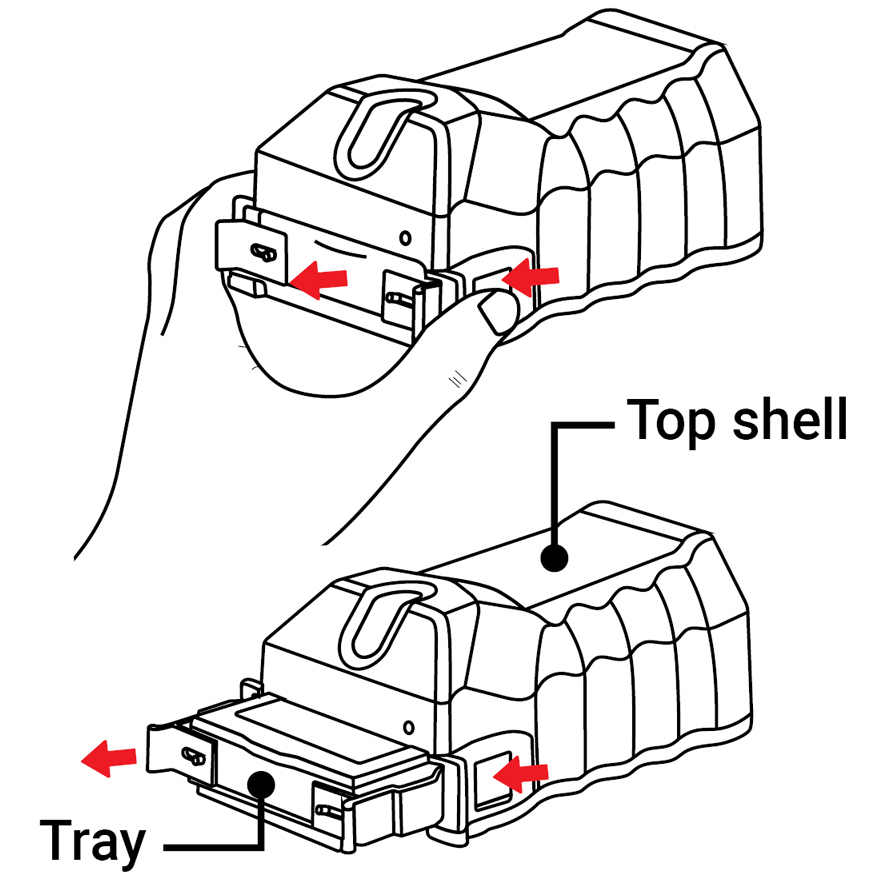 Top shell

Tray